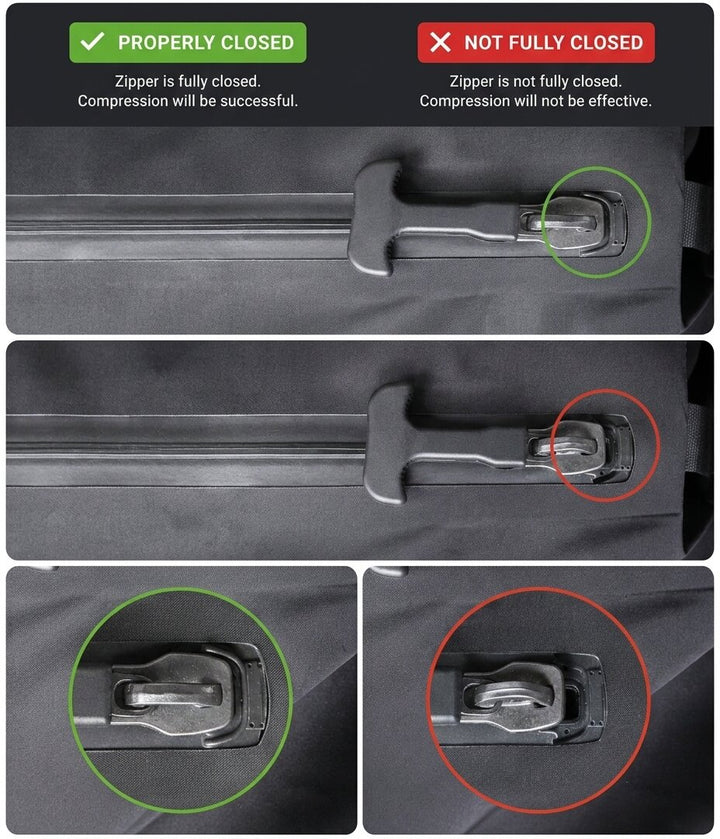 ✓ PROPERLY CLOSED

Zipper is fully closed.
Compression will be successful.

✕ NOT FULLY CLOSED

Zipper is not fully closed.
Compression will not be effective.